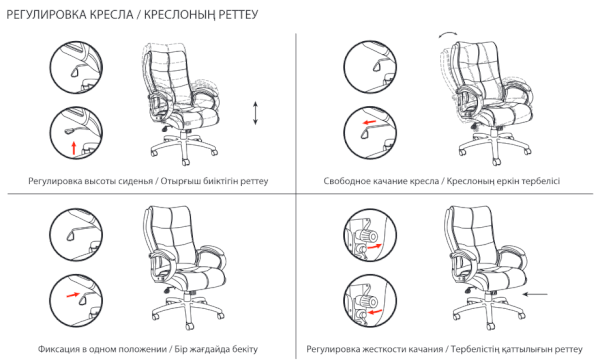 РЕГУЛИРОВКА КРЕСЛА / КРЕСЛОНЫҢ РЕТТЕУ

Регулировка высоты сиденья / Отырғыш биіктігін реттеу

Свободное качание кресла / Креслоның еркін тербелісі

Фиксация в одном положении / Бір жағдайда бекіту

Регулировка жесткости качания / Тербелістің қаттылығын реттеу